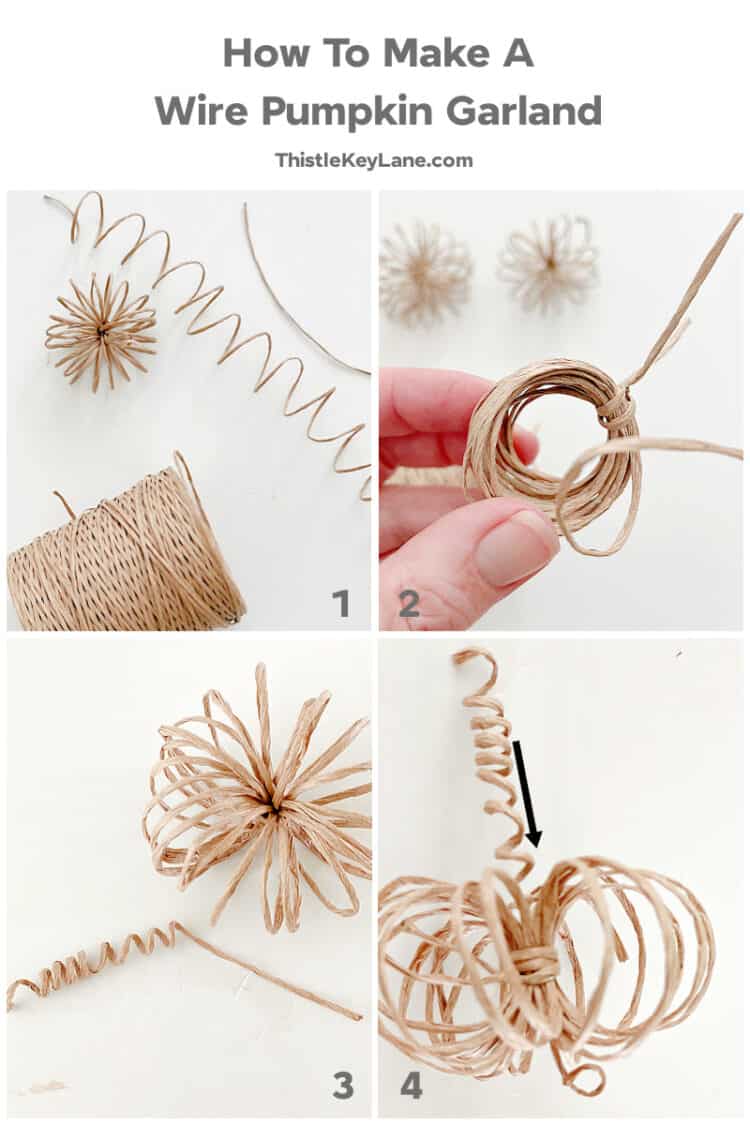 How To Make A
Wire Pumpkin Garland

ThistleKeyLane.com

1

2

3

4